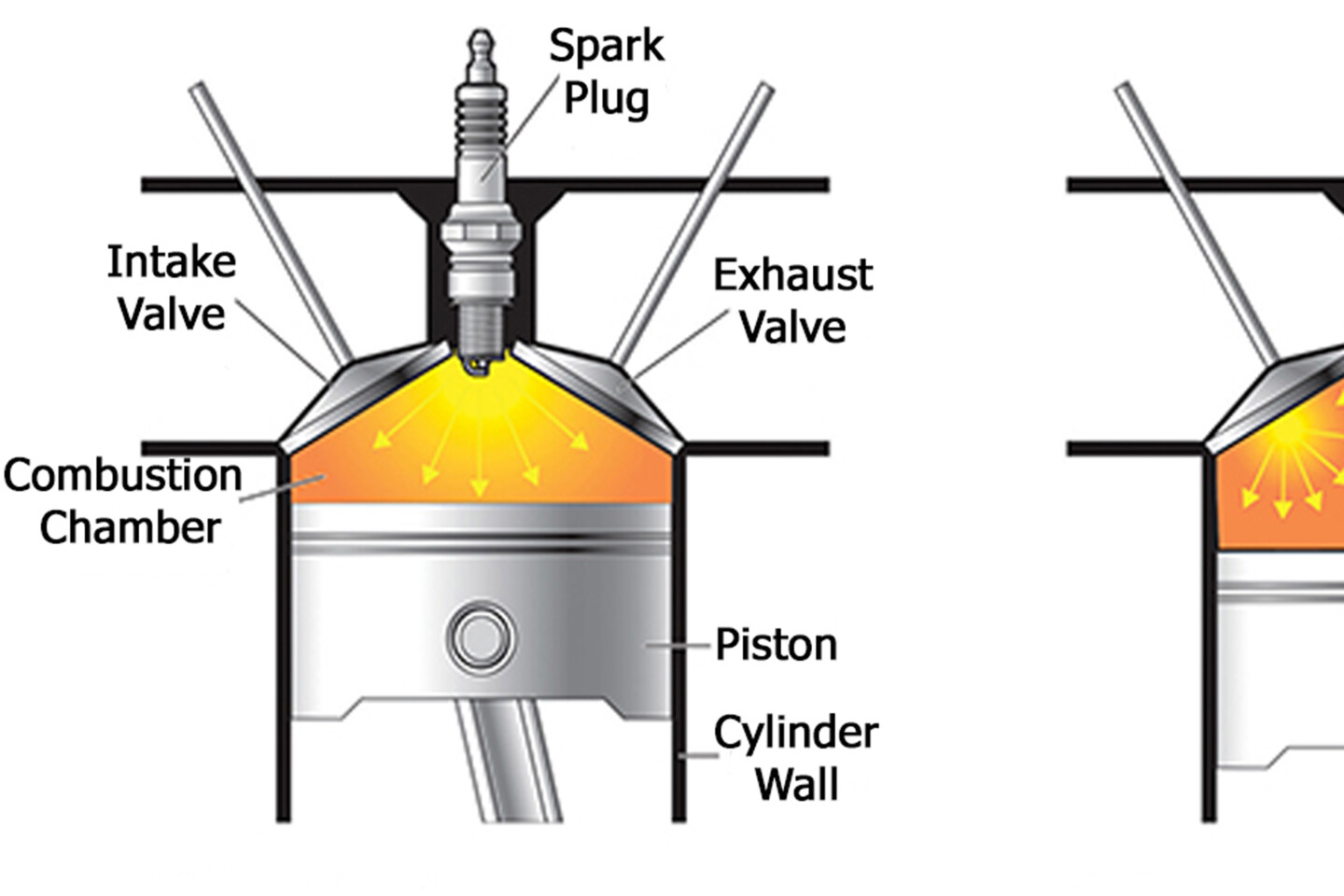 Spark Plug

Intake Valve

Exhaust Valve

Combustion Chamber

Piston

Cylinder Wall